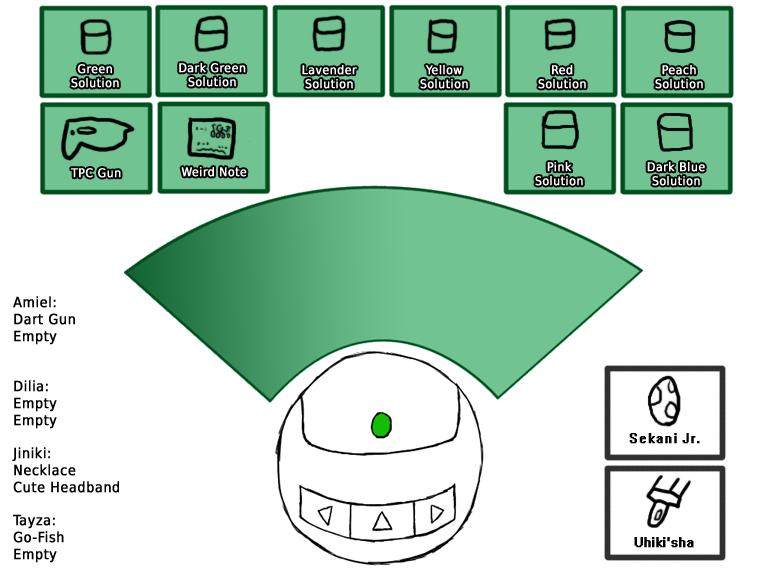 Green Solution

Dark Green Solution

Lavender Solution

Yellow Solution

Red Solution

Peach Solution

TPC Gun

Weird Note

Pink Solution

Dark Blue Solution

Amiel:
Dart Gun
Empty

Dilia:
Empty
Empty

Jiniki:
Necklace
Cute Headband

Tayza:
Go-Fish
Empty

Sekani Jr.

Uhiki'sha